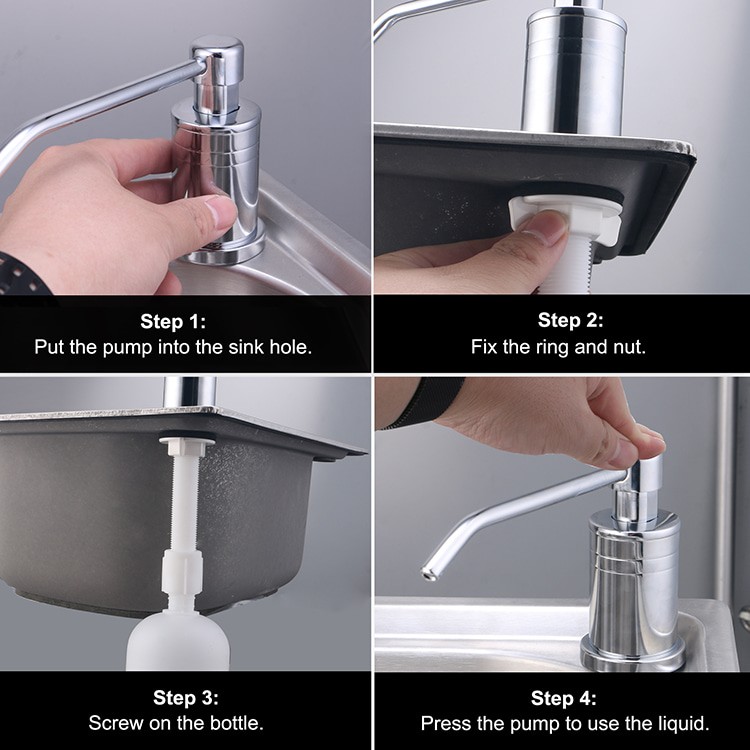 Step 1:
Put the pump into the sink hole.

Step 2:
Fix the ring and nut.

Step 3:
Screw on the bottle.

Step 4:
Press the pump to use the liquid.