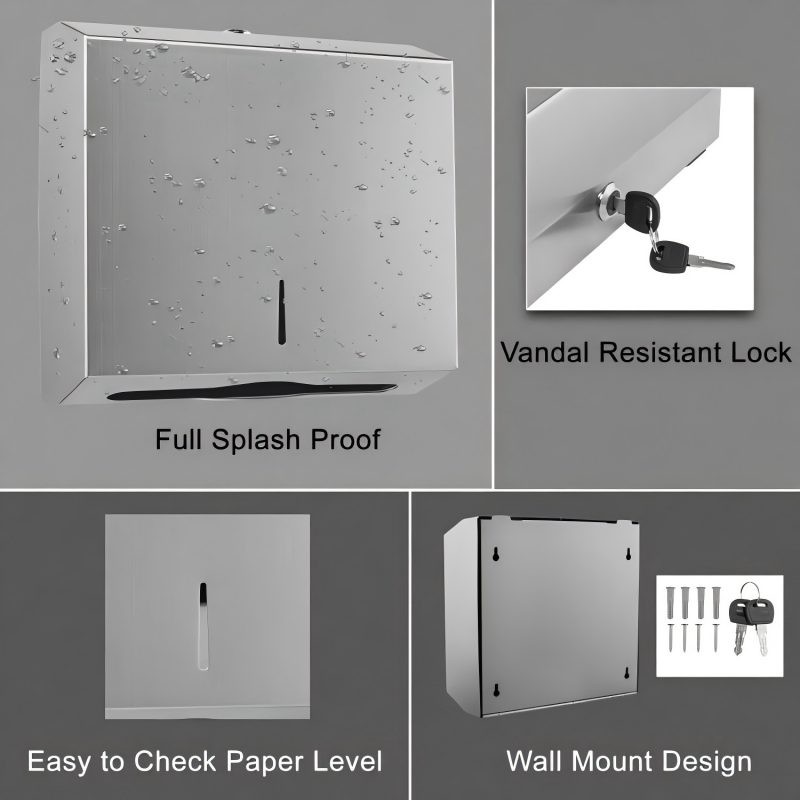 Full Splash Proof

Vandal Resistant Lock

Easy to Check Paper Level

Wall Mount Design