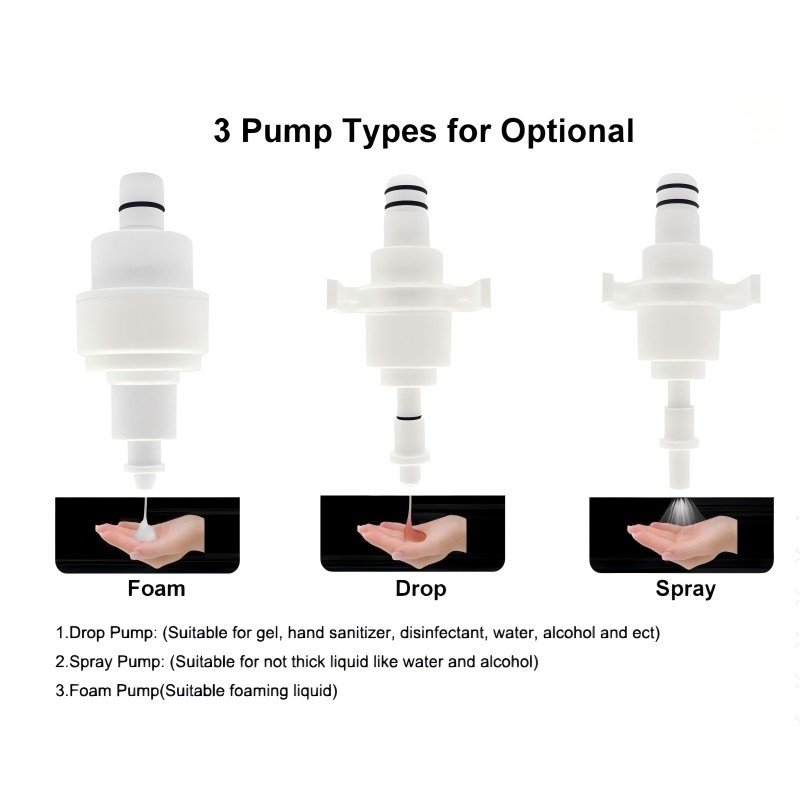 3 Pump Types for Optional

Foam

Drop

Spray

1.Drop Pump: (Suitable for gel, hand sanitizer, disinfectant, water, alcohol and ect)

2.Spray Pump: (Suitable for not thick liquid like water and alcohol)

3.Foam Pump(Suitable foaming liquid)