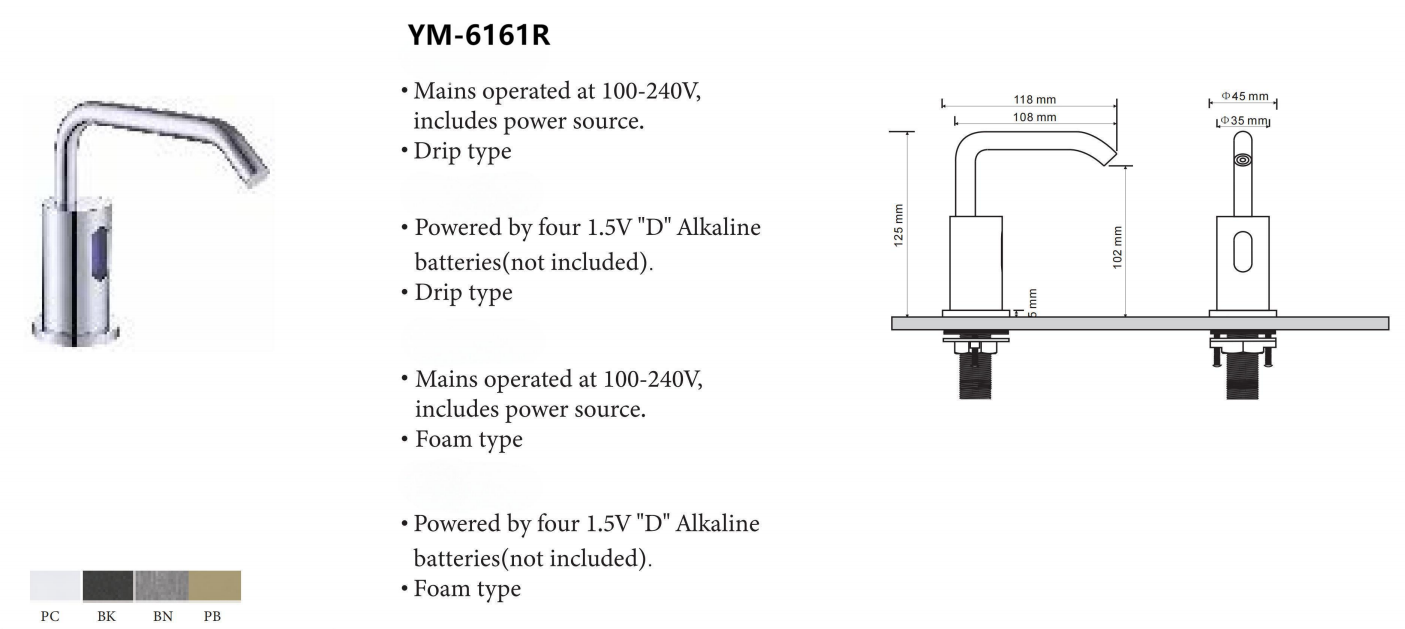 YM-6161R

• Mains operated at 100-240V, includes power source.
• Drip type

• Powered by four 1.5V "D" Alkaline batteries(not included).
• Drip type

• Mains operated at 100-240V, includes power source.
• Foam type

• Powered by four 1.5V "D" Alkaline batteries(not included).
• Foam type

PC BK BN PB

118 mm
108 mm
125 mm
102 mm
5 mm
Φ45 mm
Φ35 mm