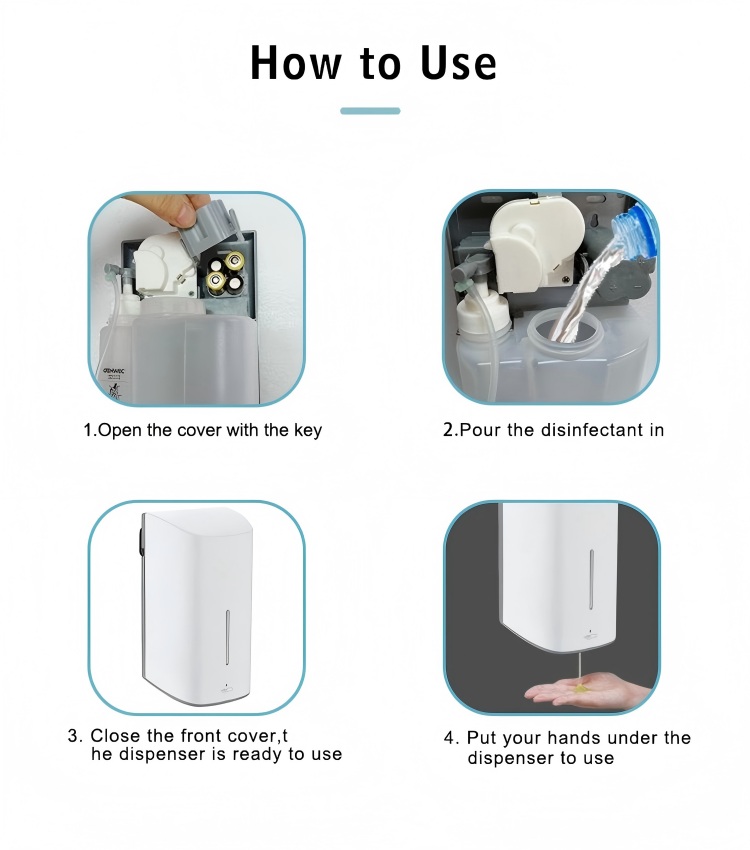 How to Use

1.Open the cover with the key

2.Pour the disinfectant in

3. Close the front cover,t he dispenser is ready to use

4. Put your hands under the dispenser to use